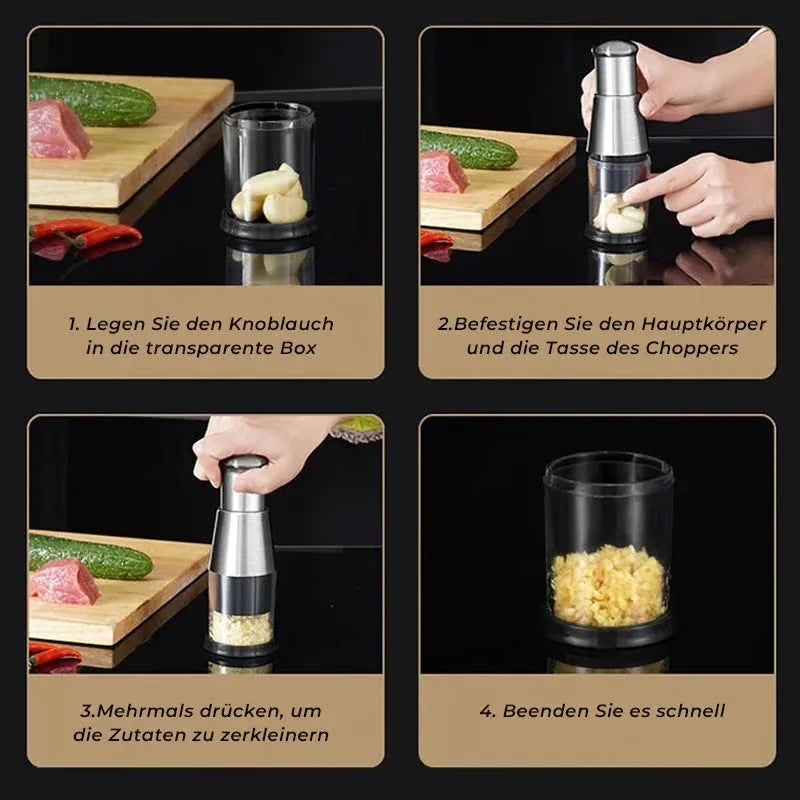 1. Legen Sie den Knoblauch in die transparente Box

2.Befestigen Sie den Hauptkörper und die Tasse des Choppers

3.Mehrmals drücken, um die Zutaten zu zerkleinern

4. Beenden Sie es schnell