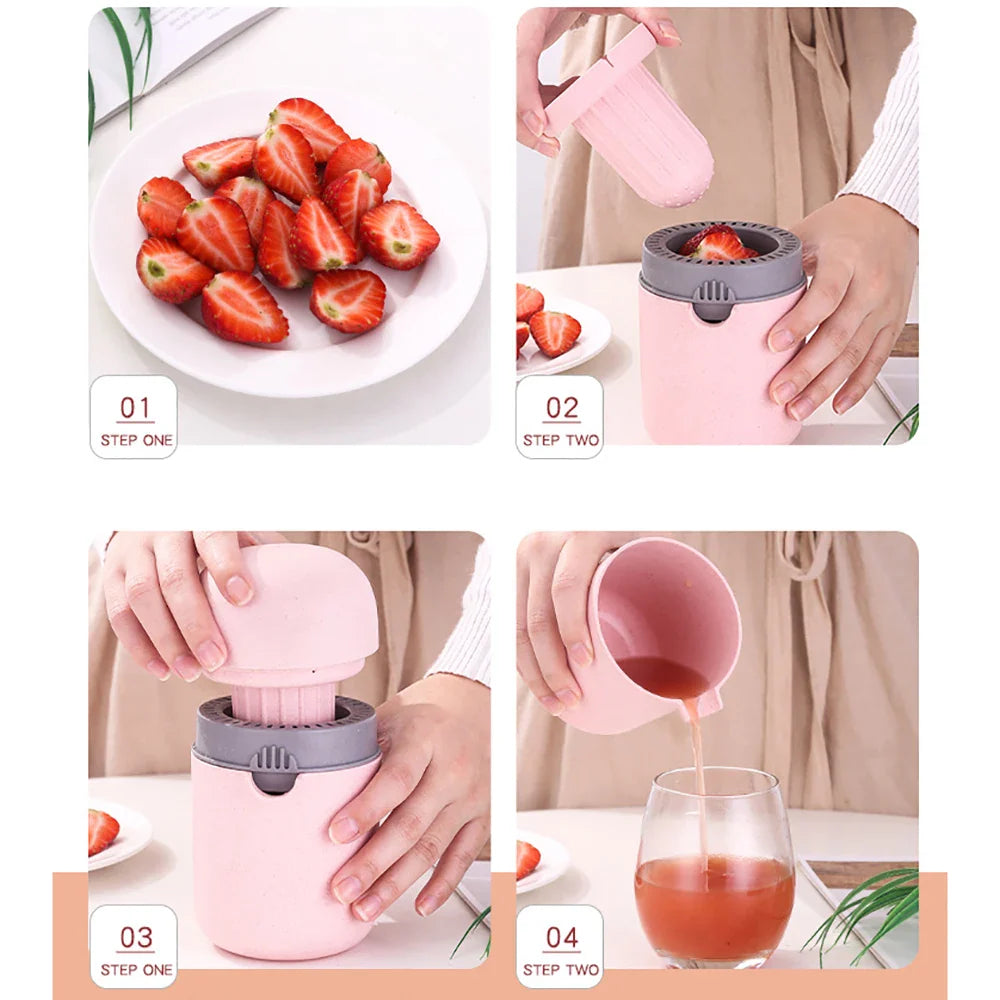 01
STEP ONE

02
STEP TWO

03
STEP ONE

04
STEP TWO