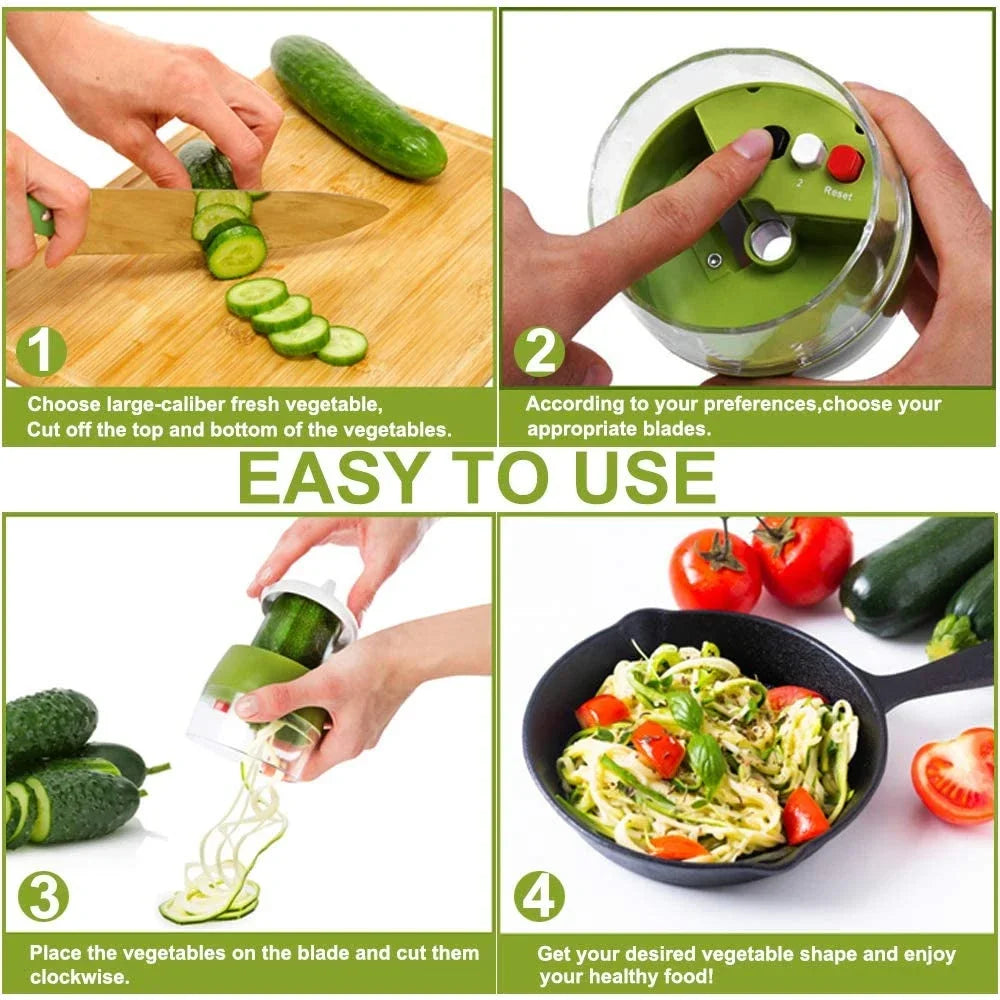 1

Choose large-caliber fresh vegetable,
Cut off the top and bottom of the vegetables.

2

Reset

2

According to your preferences,choose your appropriate blades.

EASY TO USE

3

Place the vegetables on the blade and cut them clockwise.

4

Get your desired vegetable shape and enjoy your healthy food!