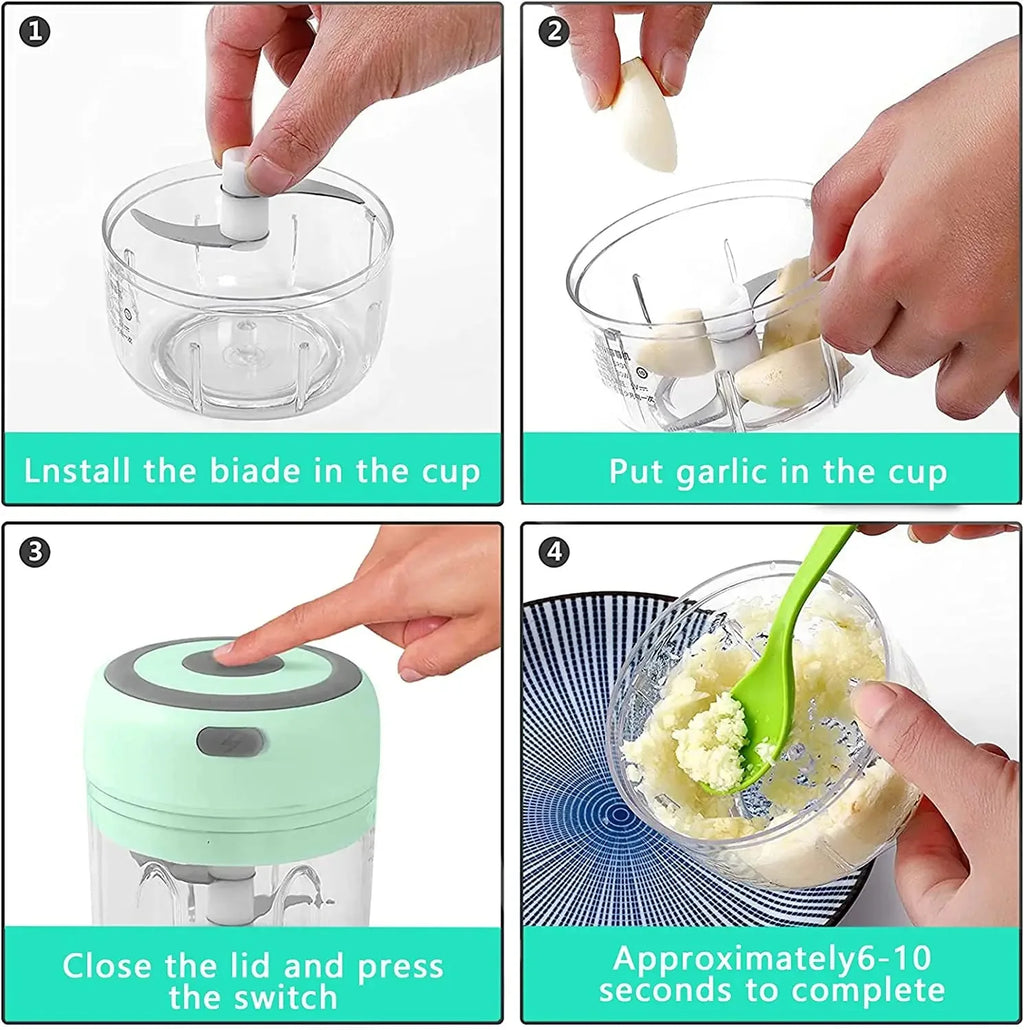 1

Lnstall the biade in the cup

2

Put garlic in the cup

3

Close the lid and press the switch

4

Approximately6-10 seconds to complete