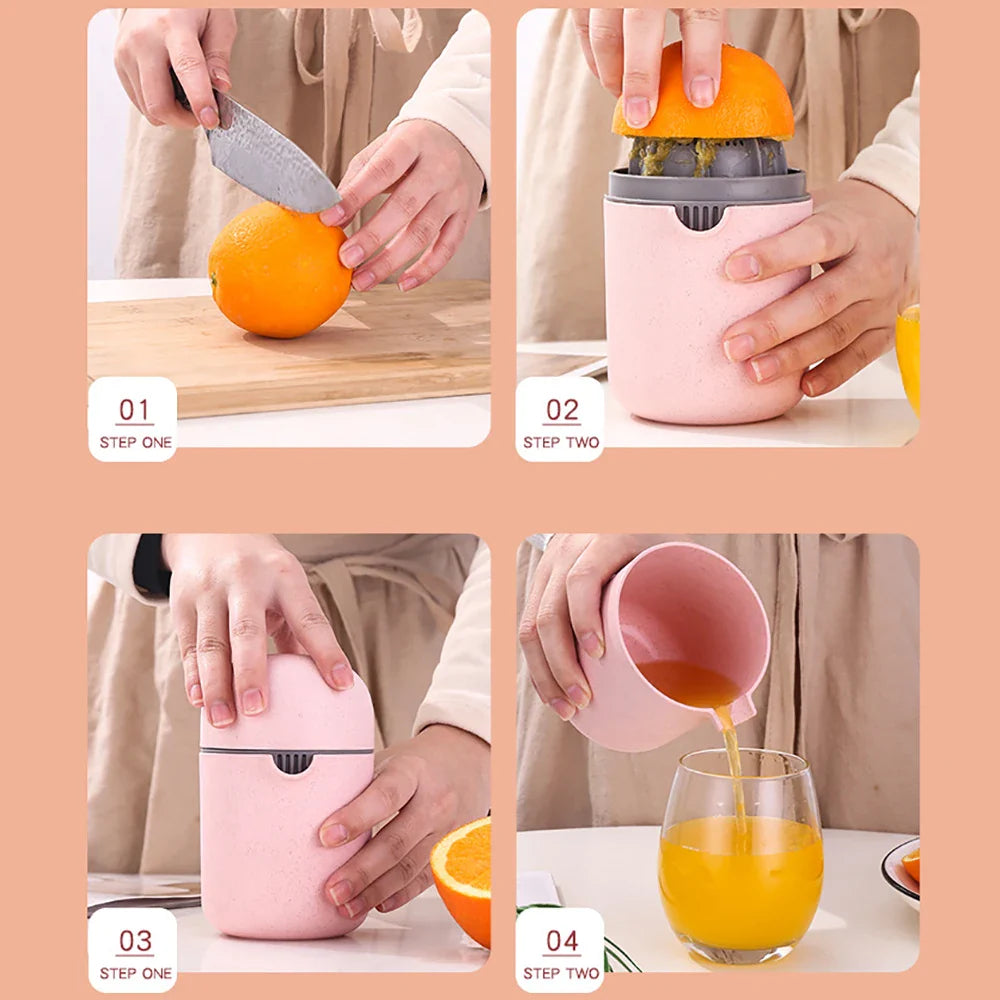 01
STEP ONE

02
STEP TWO

03
STEP ONE

04
STEP TWO